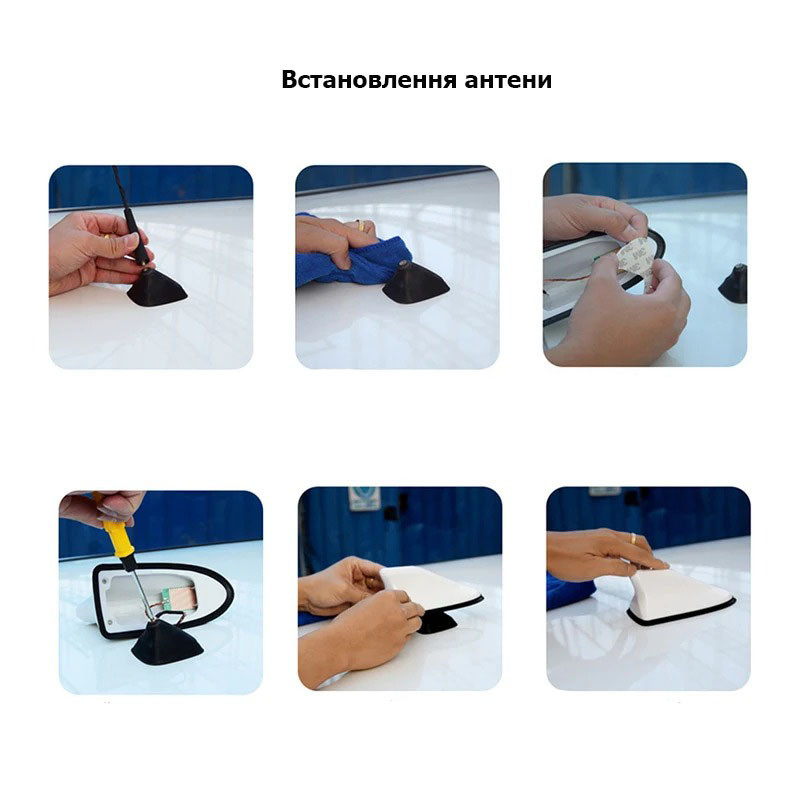 Встановлення антени